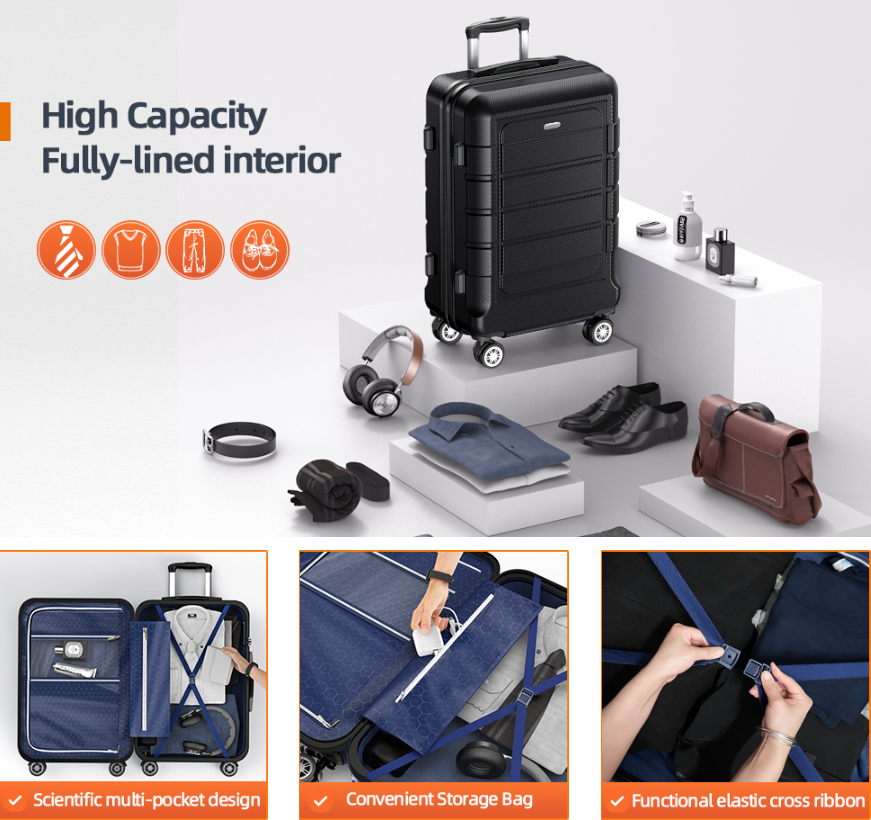 High Capacity
Fully-lined interior

Scientific multi-pocket design

Convenient Storage Bag

Functional elastic cross ribbon