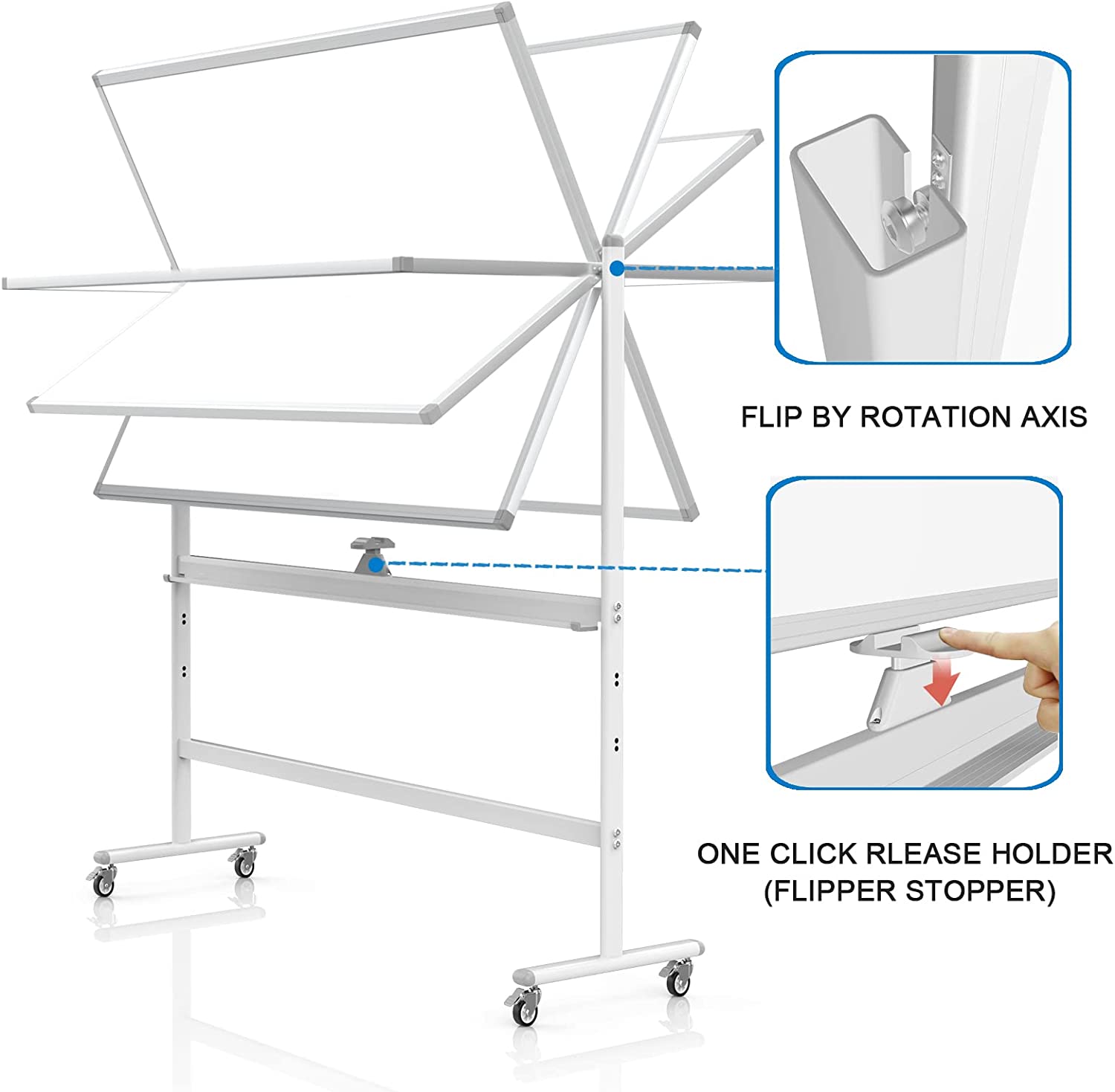 FLIP BY ROTATION AXIS

ONE CLICK RLEASE HOLDER (FLIPPER STOPPER)